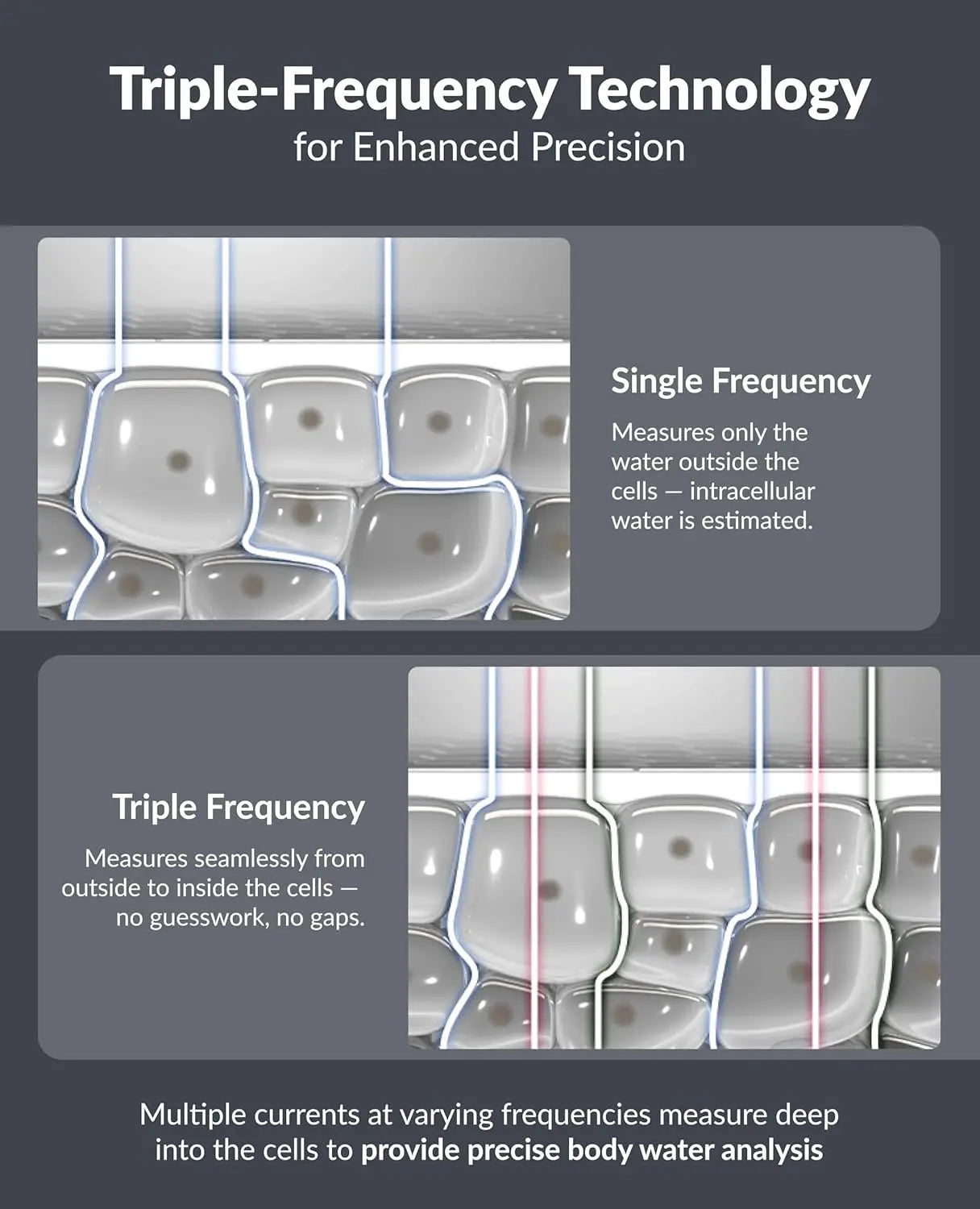 Triple-Frequency Technology
for Enhanced Precision

Single Frequency

Measures only the water outside the cells — intracellular water is estimated.

Triple Frequency

Measures seamlessly from outside to inside the cells — no guesswork, no gaps.

Multiple currents at varying frequencies measure deep into the cells to provide precise body water analysis